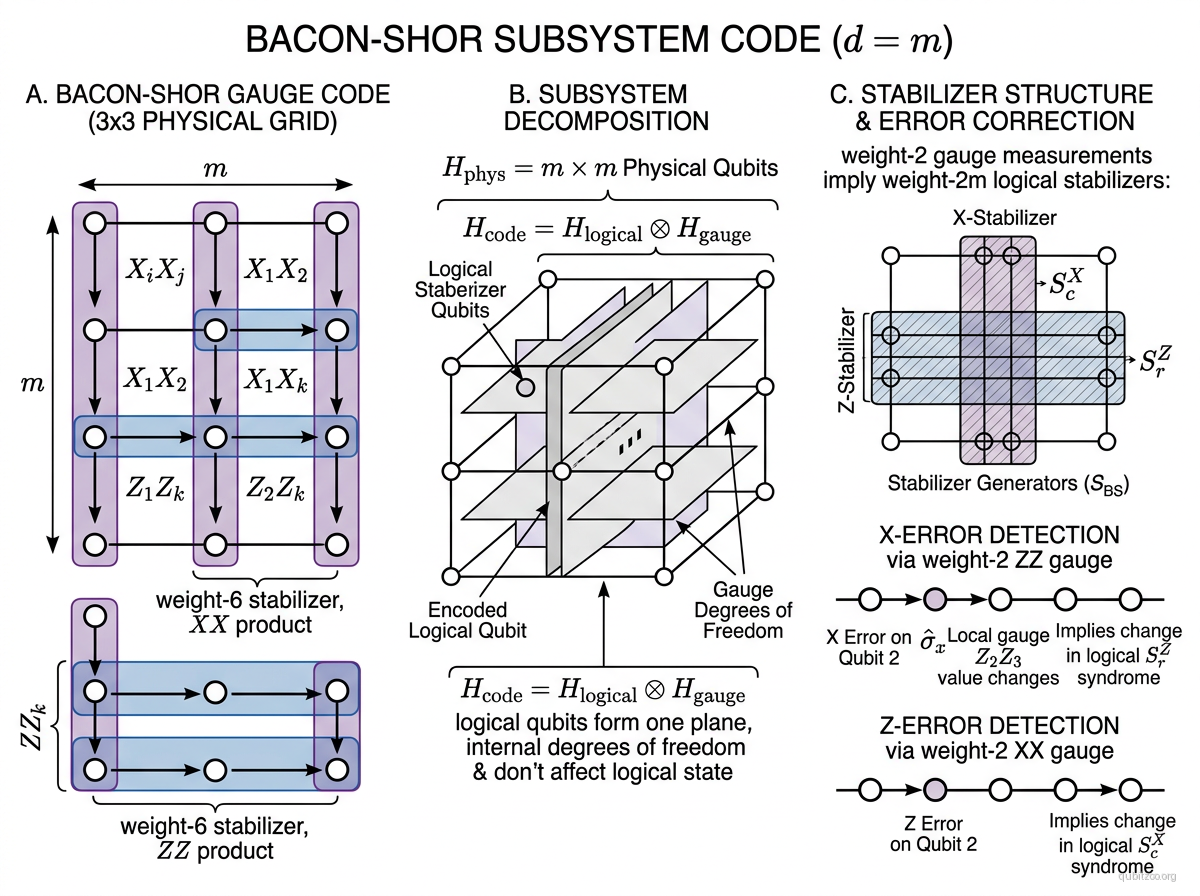 BACON-SHOR SUBSYSTEM CODE ($d = m$)

A. BACON-SHOR GAUGE CODE (3x3 PHYSICAL GRID)

$m$

$m$

$X_iX_j$ $X_1X_2$

$X_1X_2$ $X_1X_k$

$Z_1Z_k$ $Z_2Z_k$

weight-6 stabilizer, $XX$ product

$ZZ_k$

weight-6 stabilizer, $ZZ$ product

B. SUBSYSTEM DECOMPOSITION

$H_{\text{phys}} = m \times m$ Physical Qubits

$H_{\text{code}} = H_{\text{logical}} \otimes H_{\text{gauge}}$

Logical Staberizer Qubits

Encoded Logical Qubit

Gauge Degrees of Freedom

$H_{\text{code}} = H_{\text{logical}} \otimes H_{\text{gauge}}$
logical qubits form one plane, internal degrees of freedom & don't affect logical state

C. STABILIZER STRUCTURE & ERROR CORRECTION

weight-2 gauge measurements imply weight-2m logical stabilizers:

X-Stabilizer

$S_c^X$

Z-Stabilizer

$S_r^Z$

Stabilizer Generators ($S_{\text{BS}}$)

X-ERROR DETECTION via weight-2 ZZ gauge

X Error on Qubit 2 $\hat{\sigma}_x$ Local gauge $Z_2Z_3$ value changes Implies change in logical $S_r^Z$ syndrome

Z-ERROR DETECTION via weight-2 XX gauge

Z Error on Qubit 2 Implies change in logical $S_c^X$ syndrome

qubitzoo.org